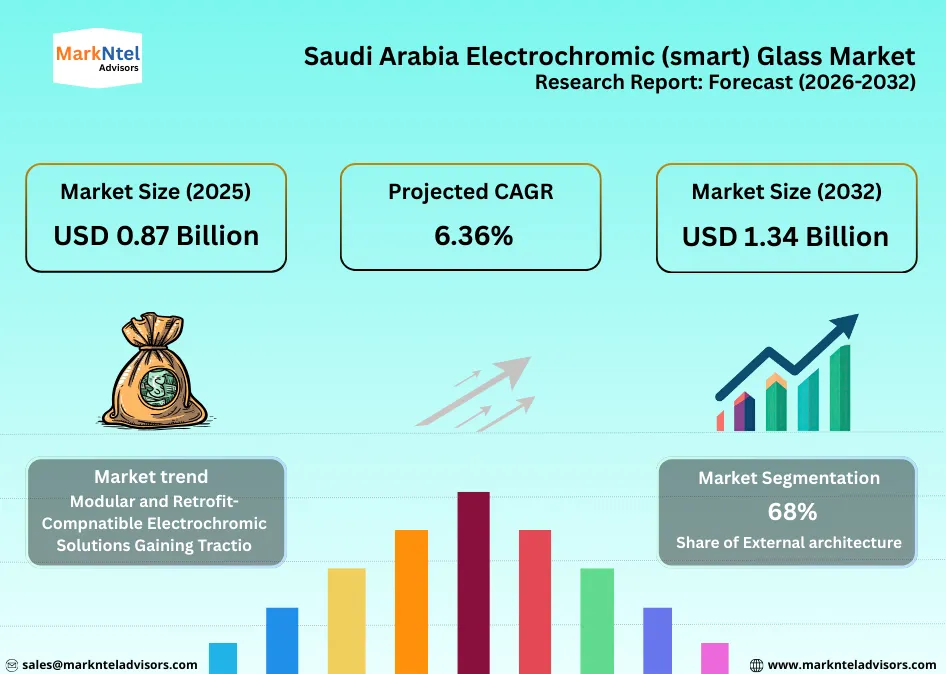 MarkNtel Advisors

Saudi Arabia Electrochromic (smart) Glass Market Research Report: Forecast (2026-2032)

Market Size (2025)
USD 0.87 Billion

Projected CAGR
6.36%

Market Size (2032)
USD 1.34 Billion

Market trend
Modular and Retrofit-Compnatible Electrochromic Solutions Gaining Tractio

Market Segmentation
68%
Share of External architecture

sales@marknteladvisors.com

www.marknteladvisors.com